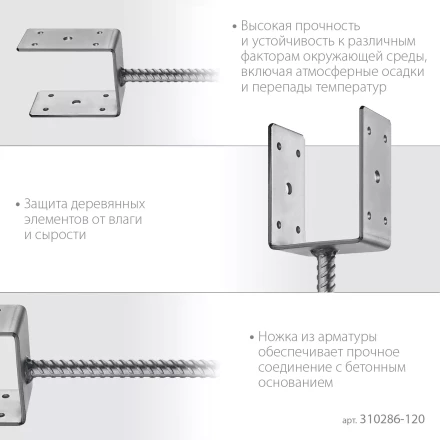 • Высокая прочность и устойчивость к различным факторам окружающей среды, включая атмосферные осадки и перепады температур

• Защита деревянных элементов от влаги и сырости

• Ножка из арматуры обеспечивает прочное соединение с бетонным основанием

арт. 310286-120