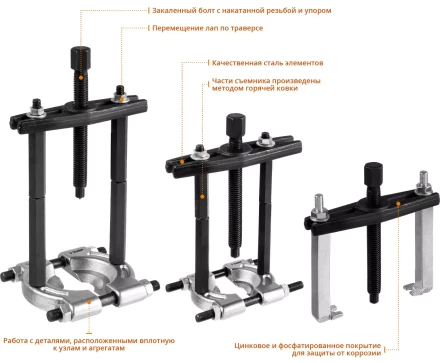 Закаленный болт с накатанной резьбой и упором

Перемещение лап по траверсе

Качественная сталь элементов

Части съемника произведены методом горячей ковки

Работа с деталями, расположенными вплотную к узлам и агрегатам

Цинковое и фосфатированное покрытие для защиты от коррозии